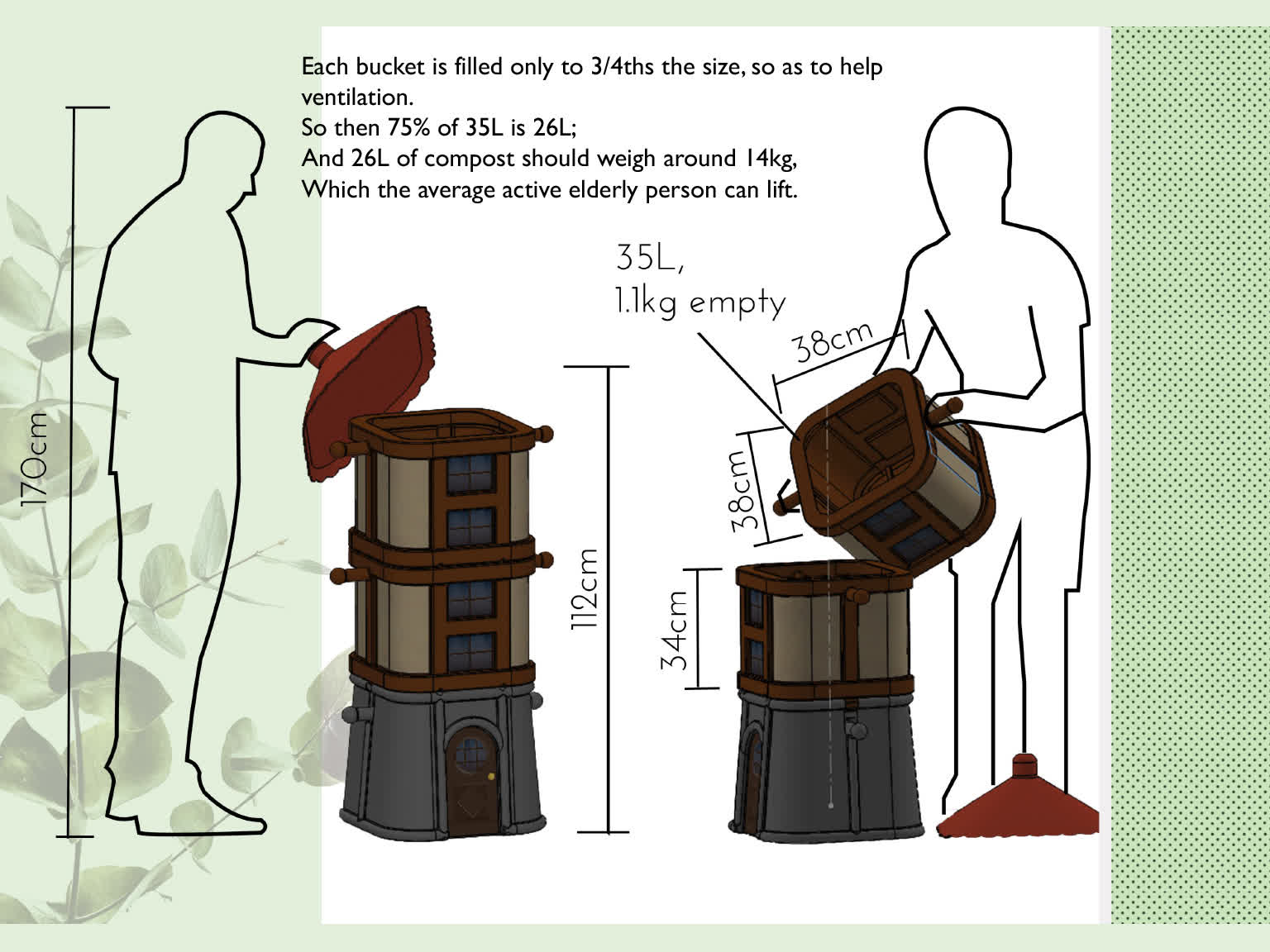 Each bucket is filled only to 3/4ths the size, so as to help ventilation.
So then 75% of 35L is 26L;
And 26L of compost should weigh around 14kg,
Which the average active elderly person can lift.

170cm

35L,
1.1kg empty

38cm

38cm

112cm

34cm