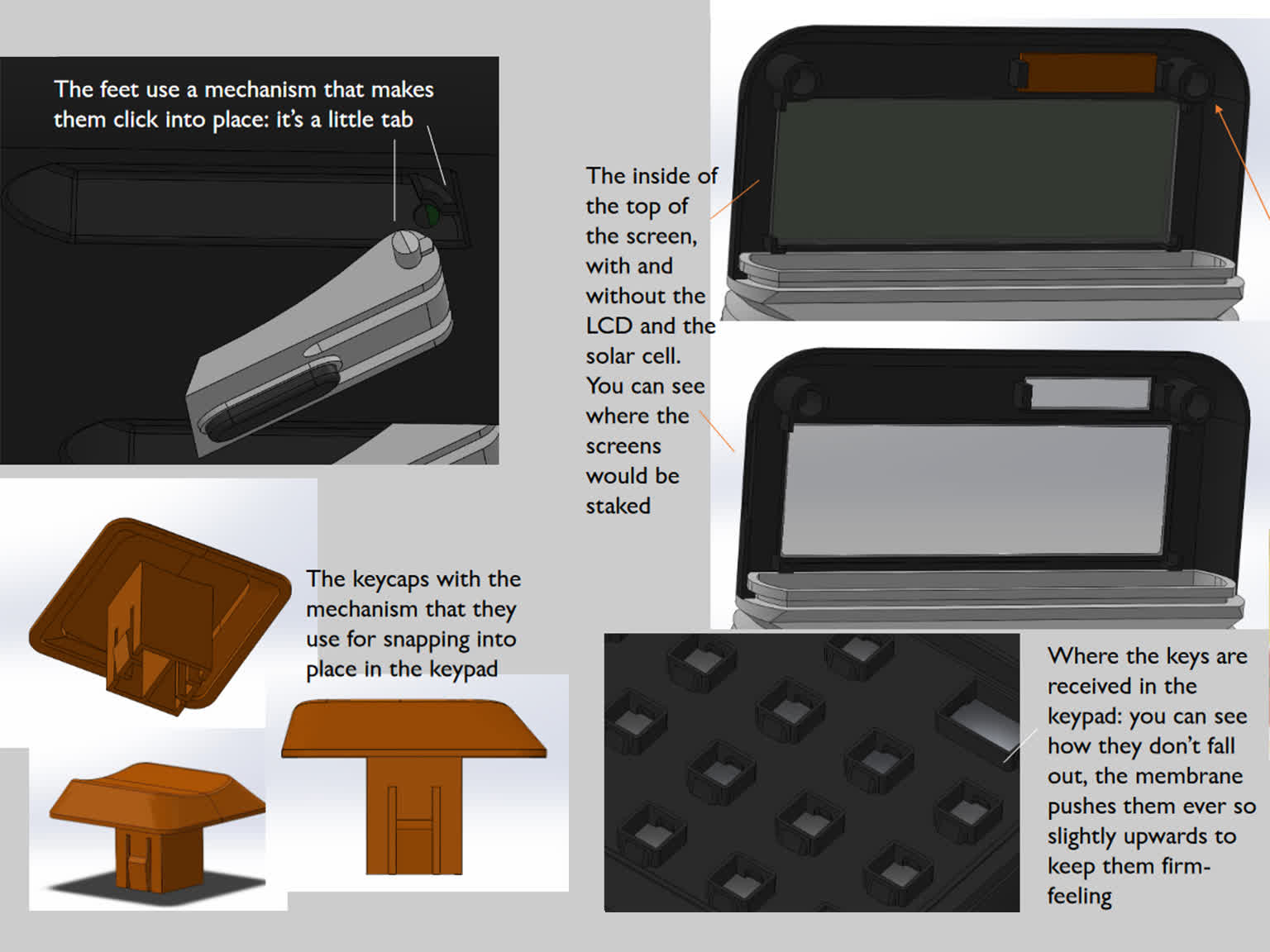 The feet use a mechanism that makes them click into place: it's a little tab

The inside of the top of the screen, with and without the LCD and the solar cell. You can see where the screens would be staked

The keycaps with the mechanism that they use for snapping into place in the keypad

Where the keys are received in the keypad: you can see how they don't fall out, the membrane pushes them ever so slightly upwards to keep them firm-feeling